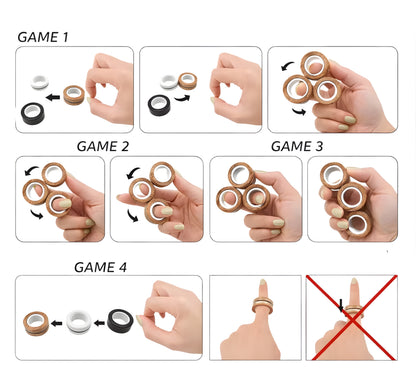 GAME 1

GAME 2

GAME 3

GAME 4